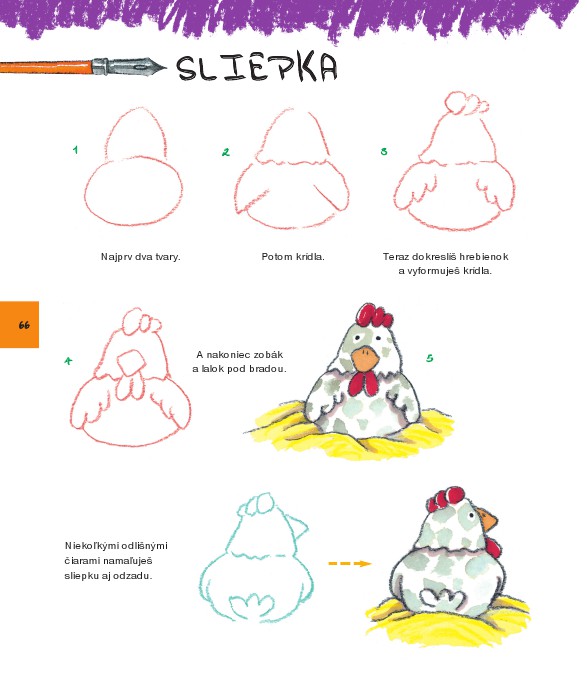 SLIEPKA

1

2

3

Najprv dva tvary.

Potom krídla.

Teraz dokreslíš hrebienok a vyformuješ krídla.

66

4

A nakoniec zobák a lalok pod bradou.

5

Niekoľkými odlišnými čiarami namaľuješ sliepku aj odzadu.